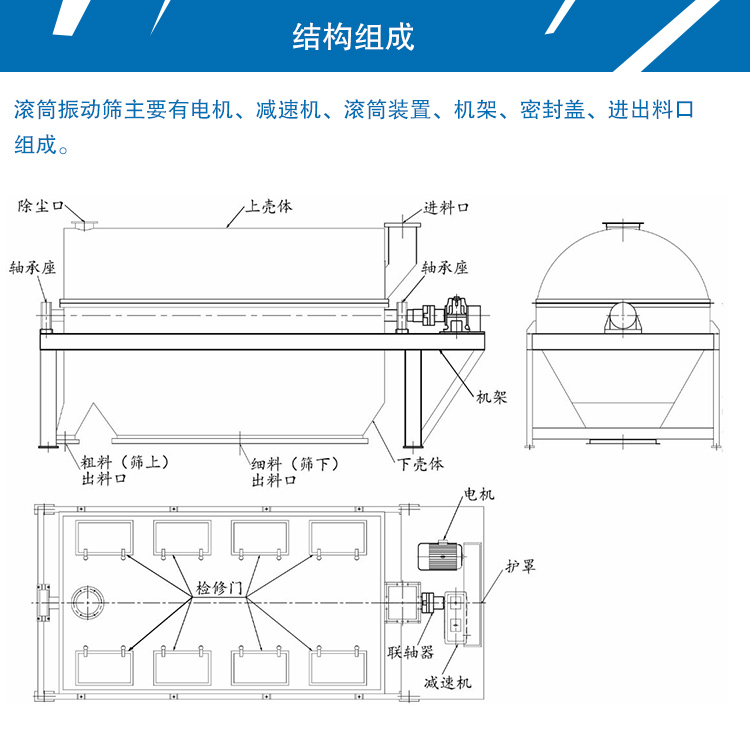 结构组成

滚筒振动筛主要有电机、减速机、滚筒装置、机架、密封盖、进出料口组成。

除尘口
上壳体
进料口
轴承座
轴承座
机架
粗料（筛上）出料口
细料（筛下）出料口
下壳体

电机
护罩
检修门
联轴器
减速机